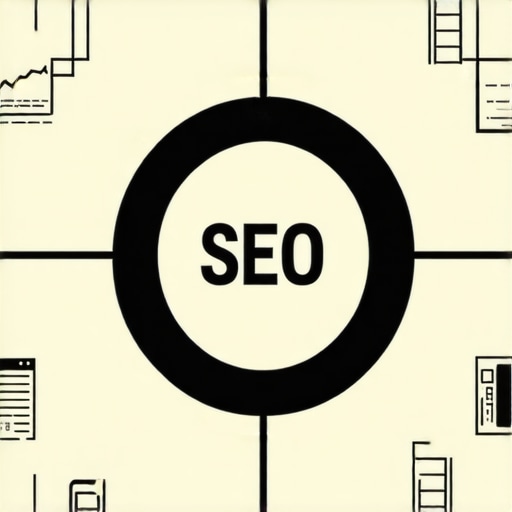 SEO